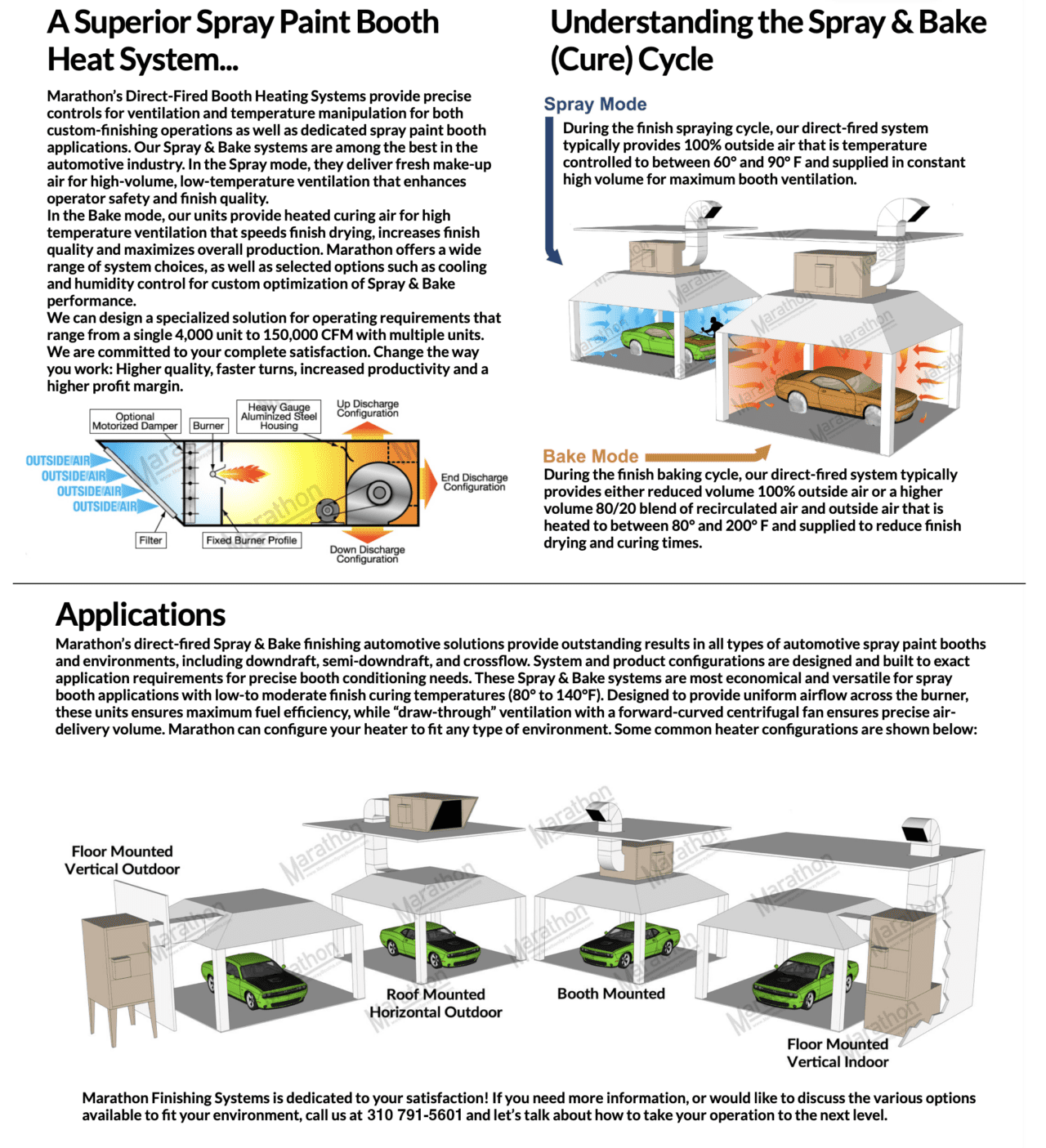 A Superior Spray Paint Booth Heat System...

Marathon's Direct-Fired Booth Heating Systems provide precise controls for ventilation and temperature manipulation for both custom-finishing operations as well as dedicated spray paint booth applications. Our Spray & Bake systems are among the best in the automotive industry. In the Spray mode, they deliver fresh make-up air for high-volume, low-temperature ventilation that enhances operator safety and finish quality.
In the Bake mode, our units provide heated curing air for high temperature ventilation that speeds finish drying, increases finish quality and maximizes overall production. Marathon offers a wide range of system choices, as well as selected options such as cooling and humidity control for custom optimization of Spray & Bake performance.
We can design a specialized solution for operating requirements that range from a single 4,000 unit to 150,000 CFM with multiple units. We are committed to your complete satisfaction. Change the way you work: Higher quality, faster turns, increased productivity and a higher profit margin.

Optional Motorized Damper
Burner
Heavy Gauge Aluminized Steel Housing
Up Discharge Configuration
OUTSIDE AIR
OUTSIDE AIR
OUTSIDE AIR
OUTSIDE AIR
End Discharge Configuration
Filter
Fixed Burner Profile
Down Discharge Configuration

Understanding the Spray & Bake (Cure) Cycle

Spray Mode
During the finish spraying cycle, our direct-fired system typically provides 100% outside air that is temperature controlled to between 60° and 90° F and supplied in constant high volume for maximum booth ventilation.

Bake Mode
During the finish baking cycle, our direct-fired system typically provides either reduced volume 100% outside air or a higher volume 80/20 blend of recirculated air and outside air that is heated to between 80° and 200° F and supplied to reduce finish drying and curing times.

Applications
Marathon's direct-fired Spray & Bake finishing automotive solutions provide outstanding results in all types of automotive spray paint booths and environments, including downdraft, semi-downdraft, and crossflow. System and product configurations are designed and built to exact application requirements for precise booth conditioning needs. These Spray & Bake systems are most economical and versatile for spray booth applications with low-to moderate finish curing temperatures (80° to 140°F). Designed to provide uniform airflow across the burner, these units ensures maximum fuel efficiency, while "draw-through" ventilation with a forward-curved centrifugal fan ensures precise air-delivery volume. Marathon can configure your heater to fit any type of environment. Some common heater configurations are shown below:

Floor Mounted Vertical Outdoor
Roof Mounted Horizontal Outdoor
Booth Mounted
Floor Mounted Vertical Indoor

Marathon Finishing Systems is dedicated to your satisfaction! If you need more information, or would like to discuss the various options available to fit your environment, call us at 310 791-5601 and let's talk about how to take your operation to the next level.