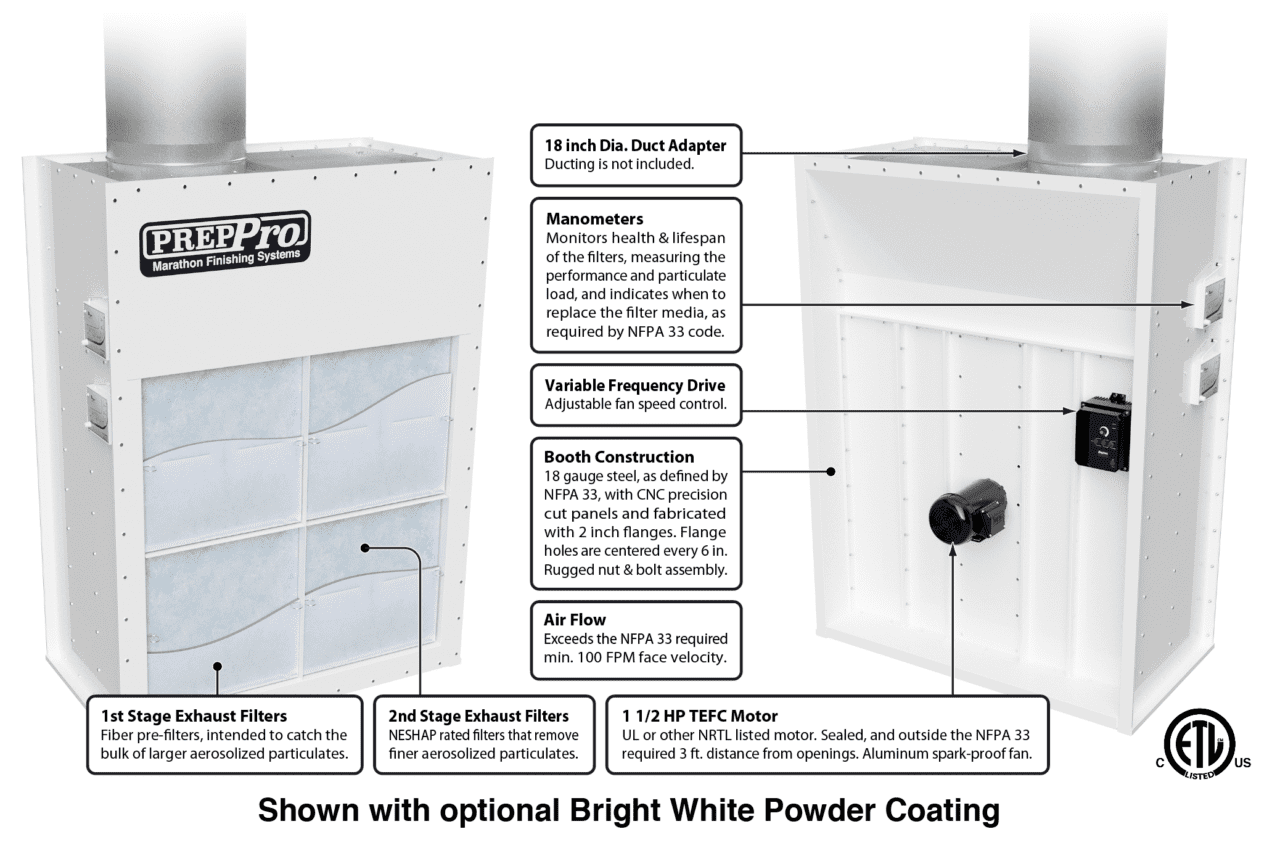 PREPPro
Marathon Finishing Systems

18 inch Dia. Duct Adapter
Ducting is not included.

Manometers
Monitors health & lifespan of the filters, measuring the performance and particulate load, and indicates when to replace the filter media, as required by NFPA 33 code.

Variable Frequency Drive
Adjustable fan speed control.

Booth Construction
18 gauge steel, as defined by NFPA 33, with CNC precision cut panels and fabricated with 2 inch flanges. Flange holes are centered every 6 in. Rugged nut & bolt assembly.

Air Flow
Exceeds the NFPA 33 required min. 100 FPM face velocity.

1st Stage Exhaust Filters
Fiber pre-filters, intended to catch the bulk of larger aerosolized particulates.

2nd Stage Exhaust Filters
NESHAP rated filters that remove finer aerosolized particulates.

1 1/2 HP TEFC Motor
UL or other NRTL listed motor. Sealed, and outside the NFPA 33 required 3 ft. distance from openings. Aluminum spark-proof fan.

C ETL LISTED US

Shown with optional Bright White Powder Coating